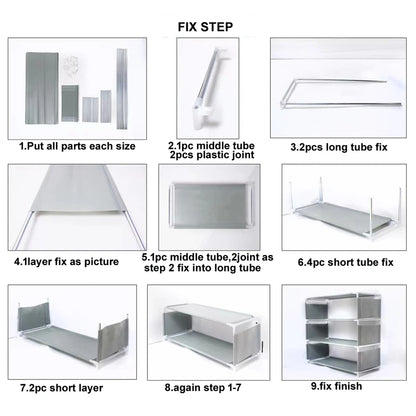 FIX STEP

1.Put all parts each size

2.1pc middle tube
2pcs plastic joint

3.2pcs long tube fix

4.1layer fix as picture

5.1pc middle tube,2joint as step 2 fix into long tube

6.4pc short tube fix

7.2pc short layer

8.again step 1-7

9.fix finish