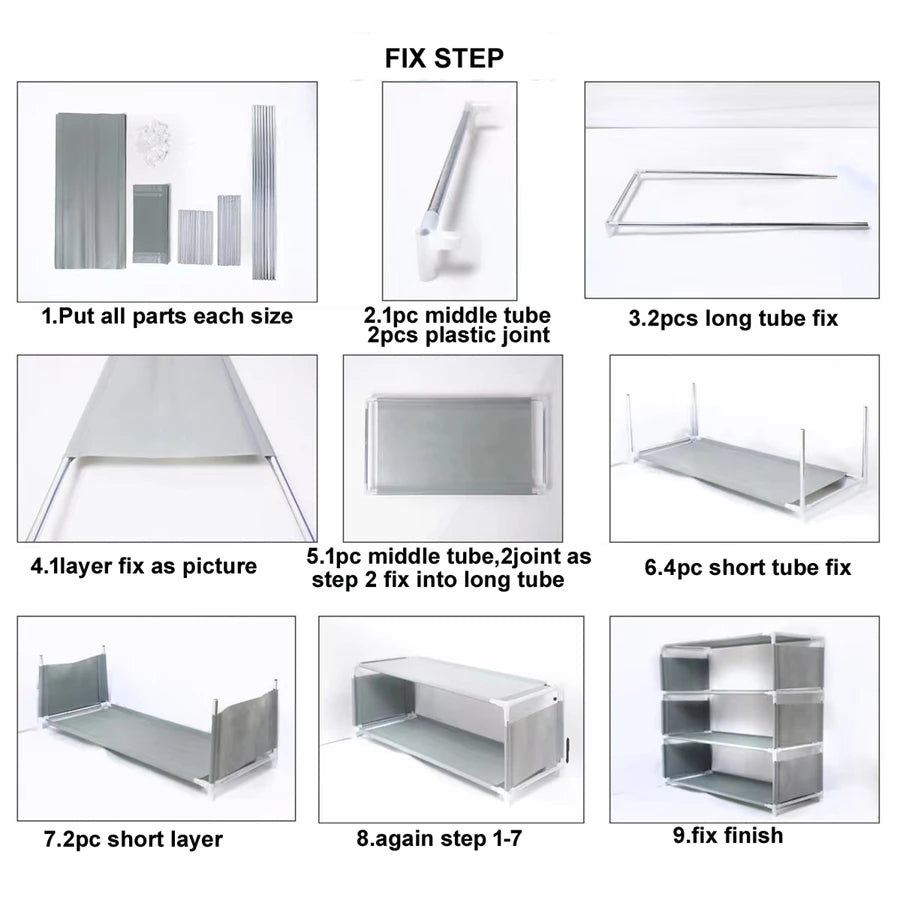 FIX STEP

1.Put all parts each size

2.1pc middle tube
2pcs plastic joint

3.2pcs long tube fix

4.1layer fix as picture

5.1pc middle tube,2joint as step 2 fix into long tube

6.4pc short tube fix

7.2pc short layer

8.again step 1-7

9.fix finish